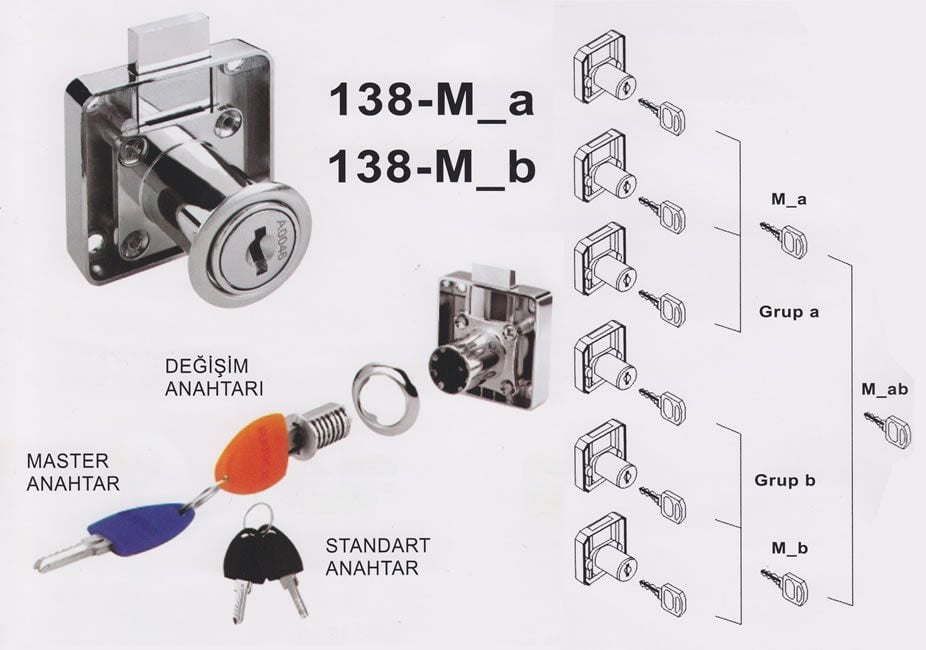 138-M_a
138-M_b

A0046

DEĞİŞİM ANAHTARI

MASTER ANAHTAR

STANDART ANAHTAR

M_a

Grup a

M_ab

Grup b

M_b